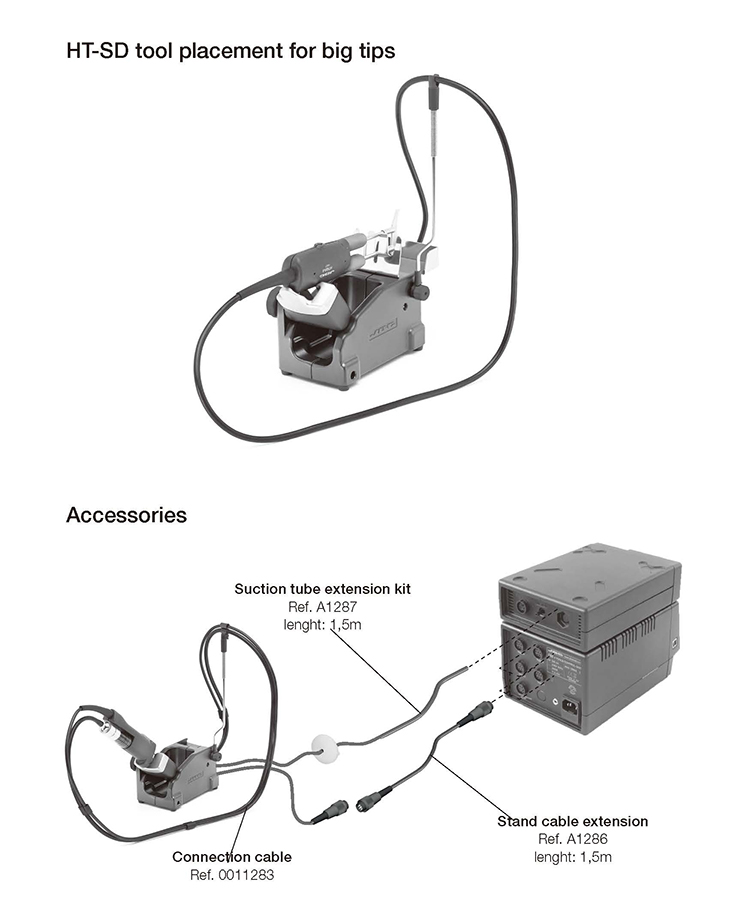 HT-SD tool placement for big tips

Accessories

Suction tube extension kit
Ref. A1287
lenght: 1,5m

Stand cable extension
Ref. A1286
lenght: 1,5m

Connection cable
Ref. 0011283