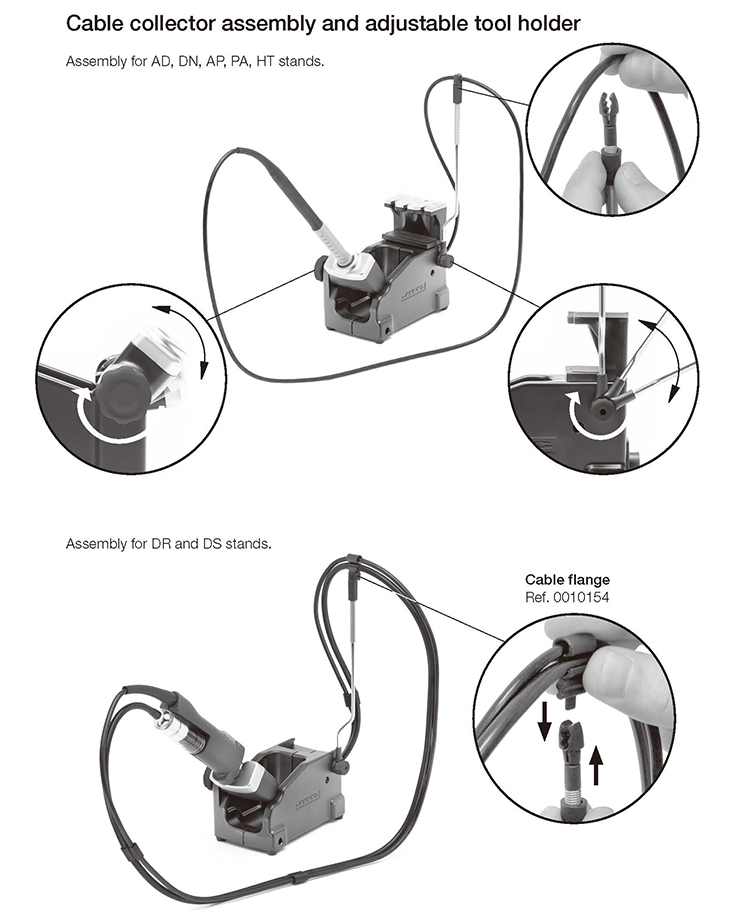 Cable collector assembly and adjustable tool holder

Assembly for AD, DN, AP, PA, HT stands.

Assembly for DR and DS stands.

Cable flange
Ref. 0010154