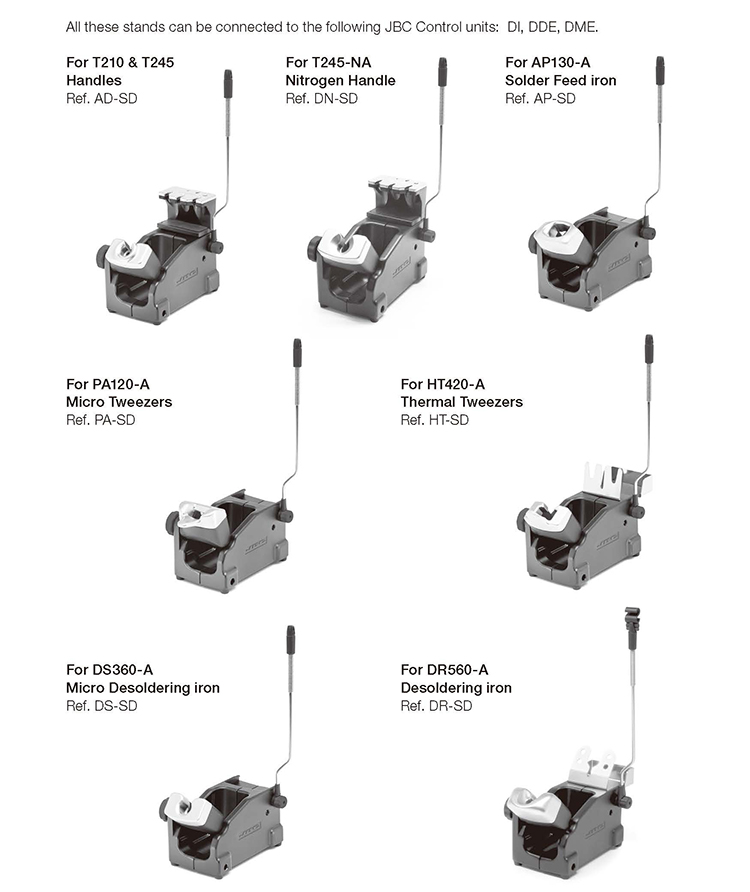 All these stands can be connected to the following JBC Control units: DI, DDE, DME.

For T210 & T245
Handles
Ref. AD-SD

For T245-NA
Nitrogen Handle
Ref. DN-SD

For AP130-A
Solder Feed iron
Ref. AP-SD

For PA120-A
Micro Tweezers
Ref. PA-SD

For HT420-A
Thermal Tweezers
Ref. HT-SD

For DS360-A
Micro Desoldering iron
Ref. DS-SD

For DR560-A
Desoldering iron
Ref. DR-SD